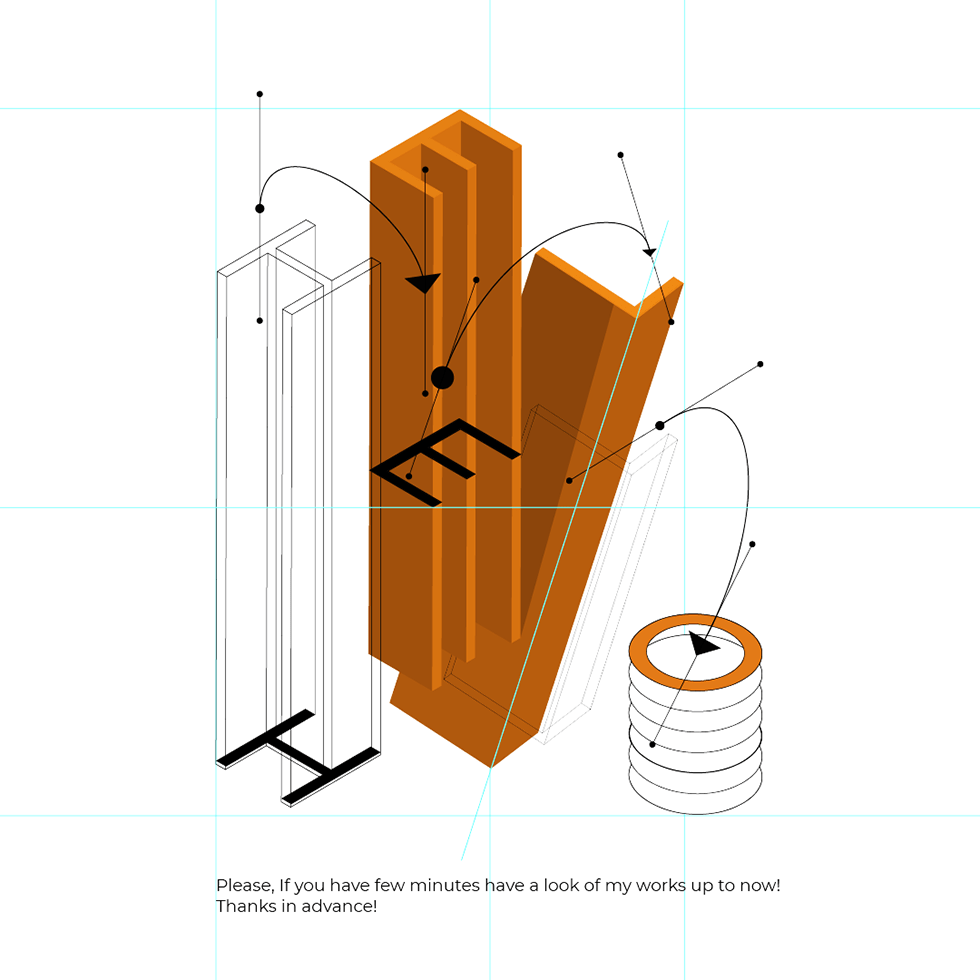 Please, If you have few minutes have a look of my works up to now!
Thanks in advance!